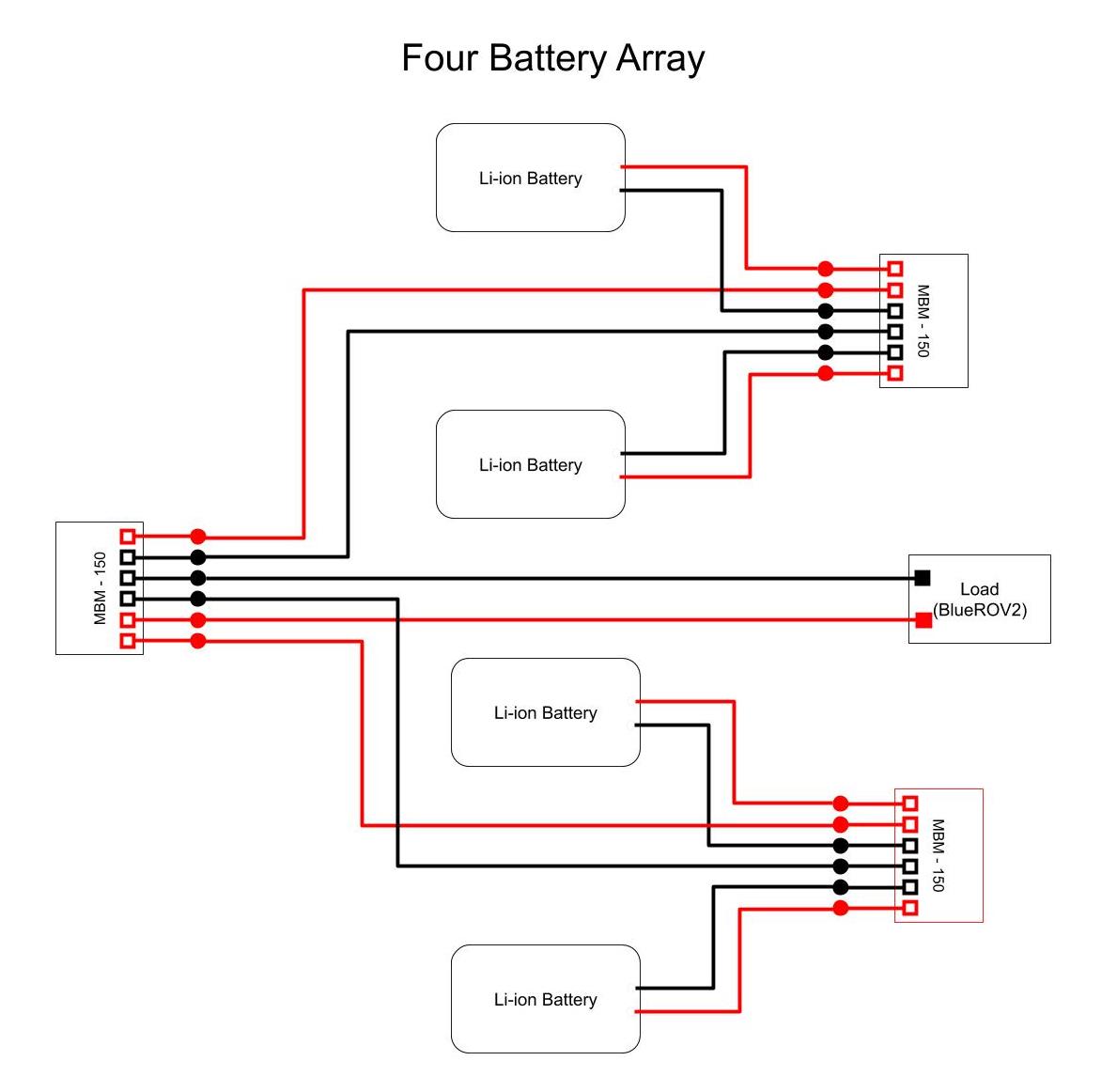 Four Battery Array

Li-ion Battery

MBM - 150

Li-ion Battery

MBM - 150

Load
(BlueROV2)

Li-ion Battery

MBM - 150

Li-ion Battery